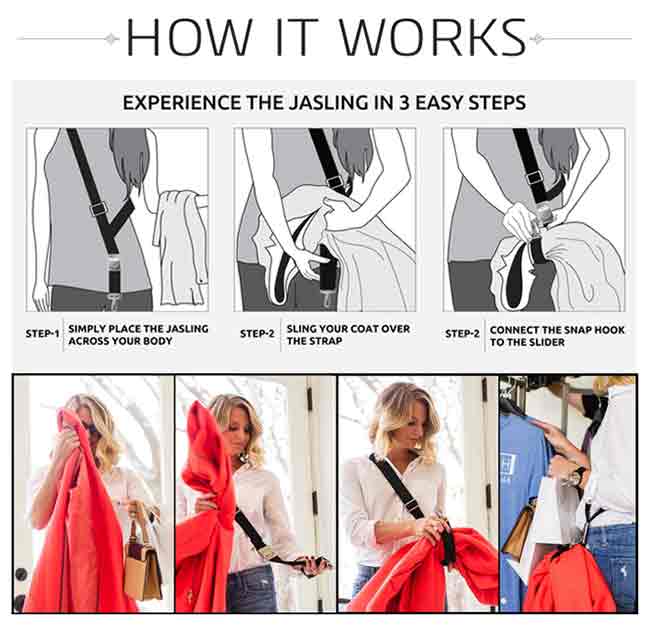 HOW IT WORKS

EXPERIENCE THE JASLING IN 3 EASY STEPS

STEP-1 SIMPLY PLACE THE JASLING ACROSS YOUR BODY

STEP-2 SLING YOUR COAT OVER THE STRAP

STEP-2 CONNECT THE SNAP HOOK TO THE SLIDER